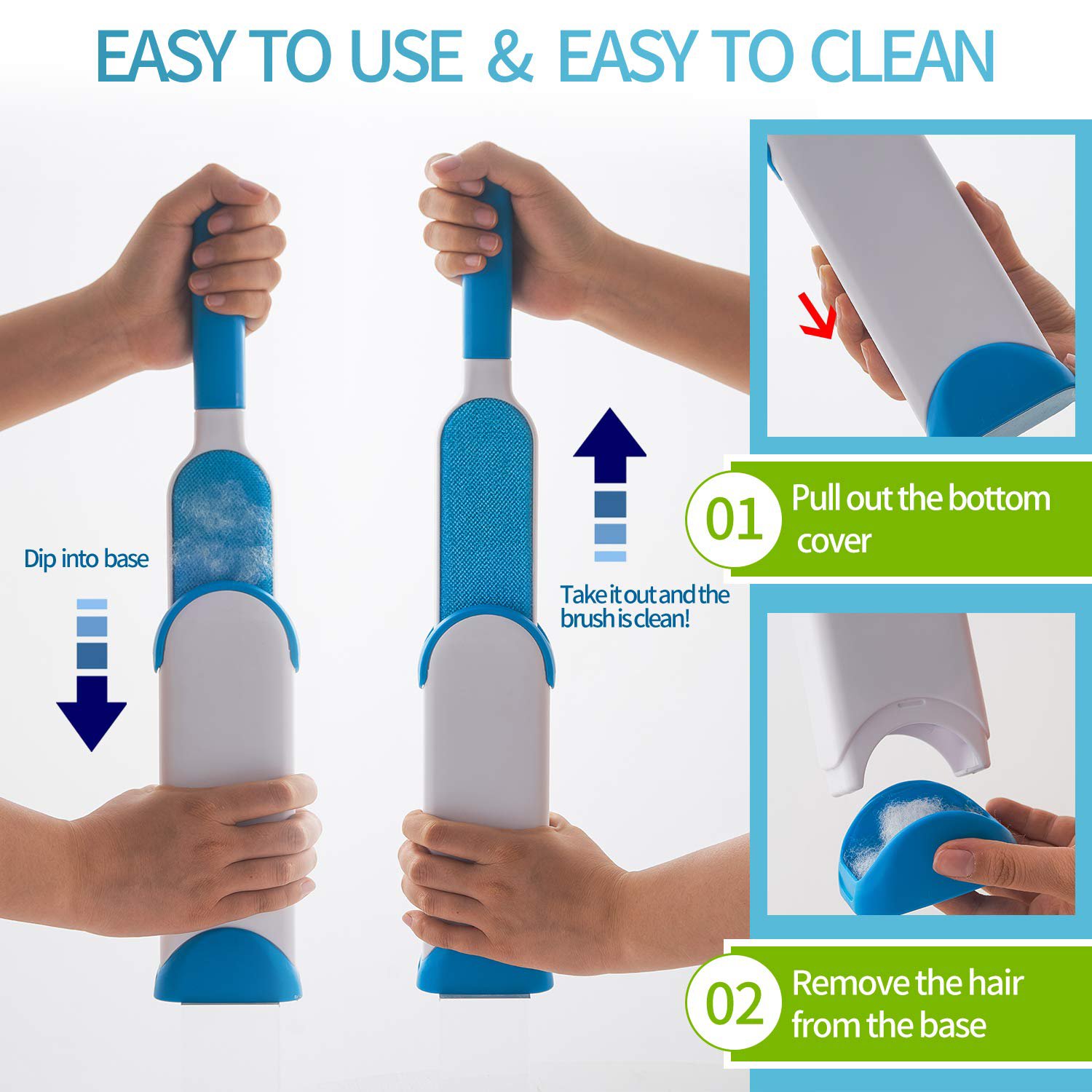 EASY TO USE & EASY TO CLEAN

Dip into base

Take it out and the brush is clean!

01 Pull out the bottom cover

02 Remove the hair from the base